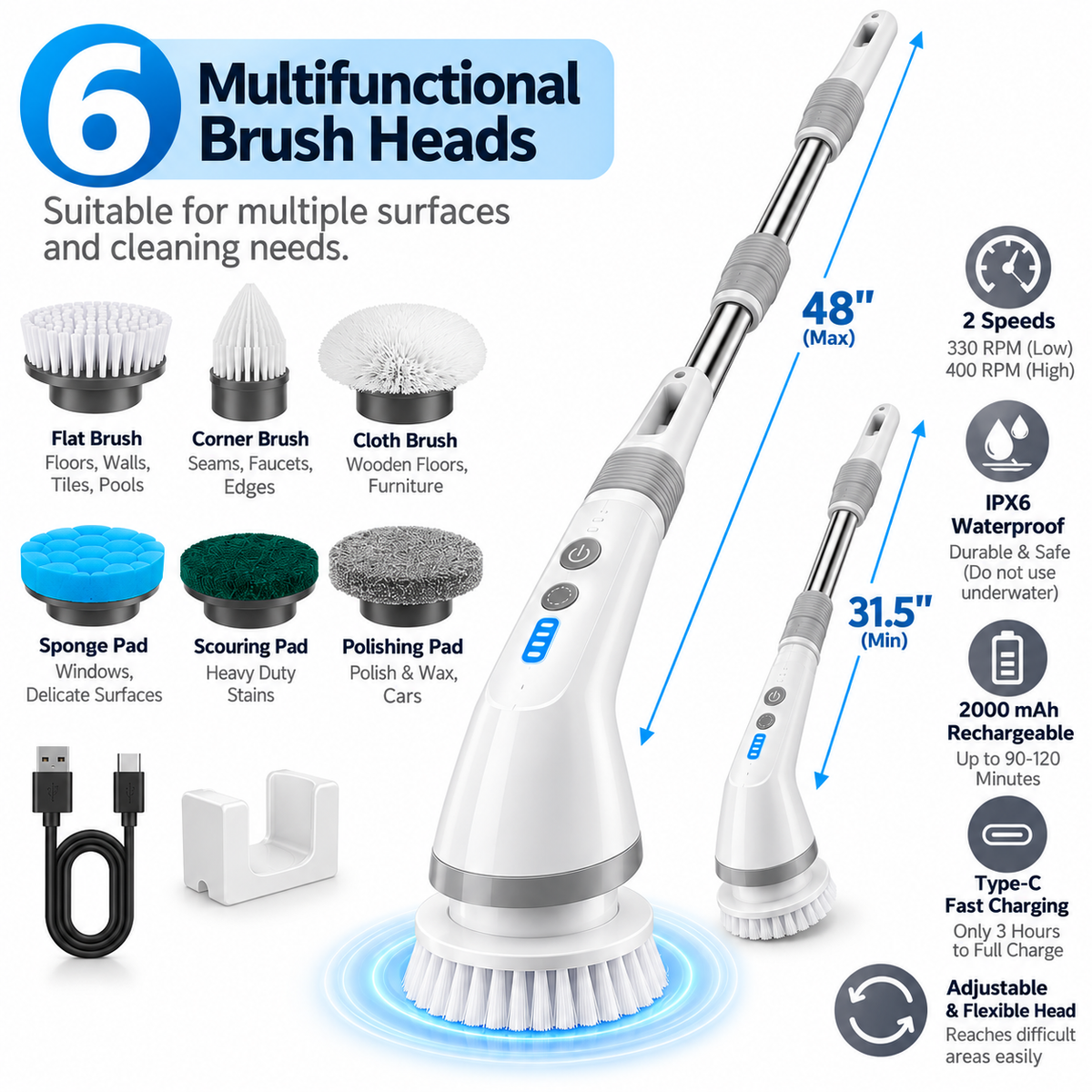 6 Multifunctional Brush Heads

Suitable for multiple surfaces and cleaning needs.

Flat Brush
Floors, Walls, Tiles, Pools

Corner Brush
Seams, Faucets, Edges

Cloth Brush
Wooden Floors, Furniture

Sponge Pad
Windows, Delicate Surfaces

Scouring Pad
Heavy Duty Stains

Polishing Pad
Polish & Wax, Cars

48"
(Max)

31.5"
(Min)

2 Speeds
330 RPM (Low)
400 RPM (High)

IPX6
Waterproof
Durable & Safe
(Do not use underwater)

2000 mAh
Rechargeable
Up to 90-120 Minutes

Type-C
Fast Charging
Only 3 Hours to Full Charge

Adjustable & Flexible Head
Reaches difficult areas easily